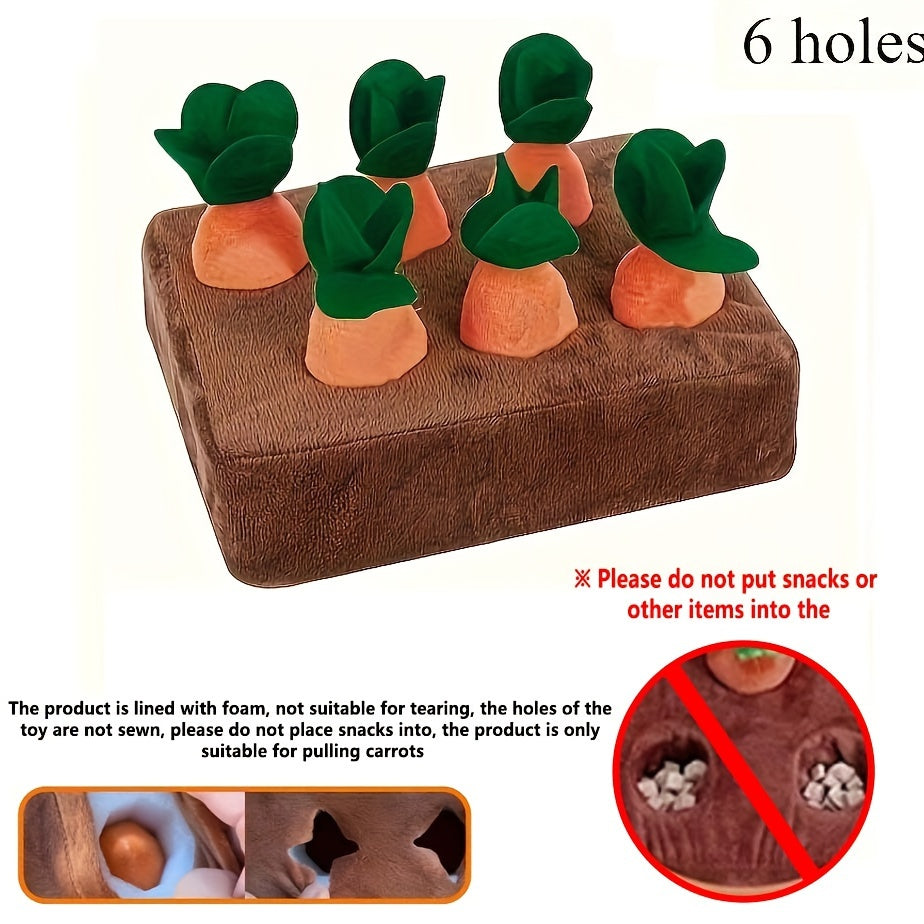 6 holes

※ Please do not put snacks or other items into the

The product is lined with foam, not suitable for tearing, the holes of the toy are not sewn, please do not place snacks into, the product is only suitable for pulling carrots