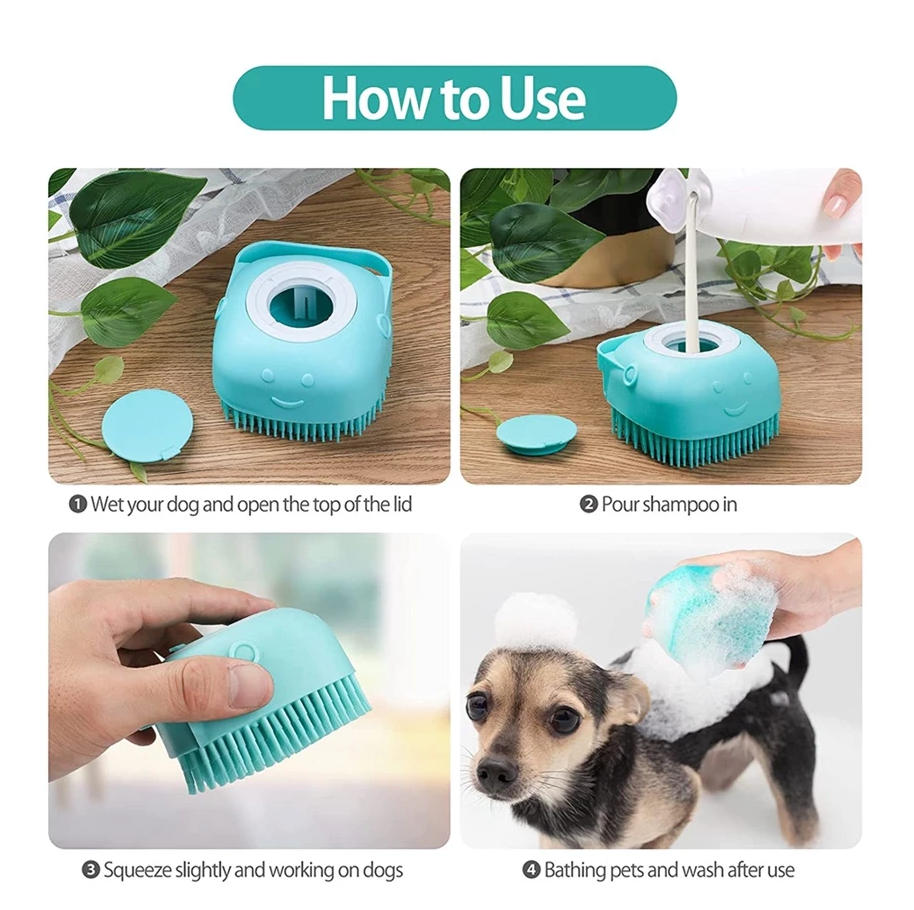 How to Use

❶ Wet your dog and open the top of the lid

❷ Pour shampoo in

❸ Squeeze slightly and working on dogs

❹ Bathing pets and wash after use