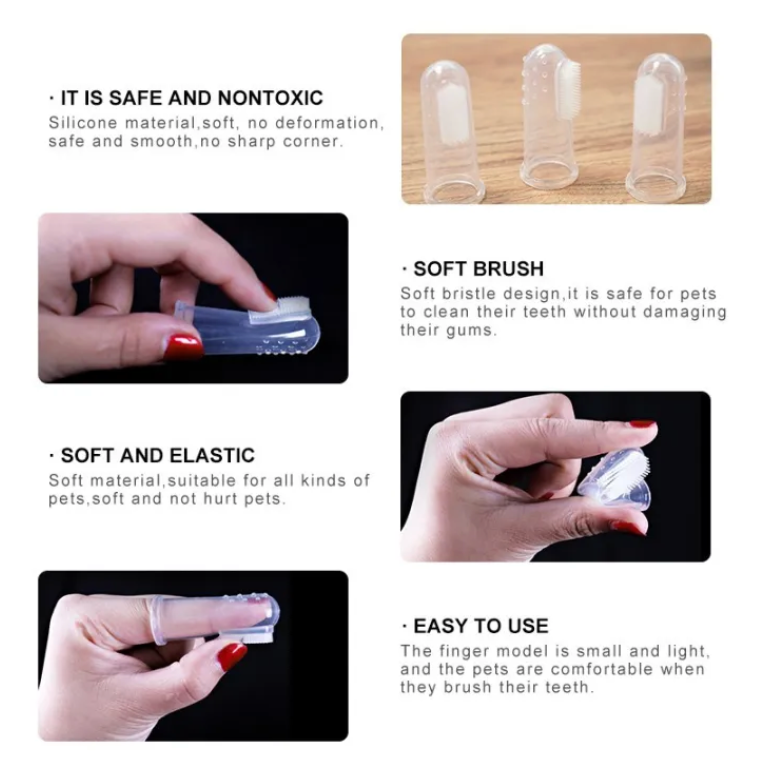 · IT IS SAFE AND NONTOXIC
Silicone material,soft, no deformation, safe and smooth,no sharp corner.

· SOFT BRUSH
Soft bristle design,it is safe for pets to clean their teeth without damaging their gums.

· SOFT AND ELASTIC
Soft material,suitable for all kinds of pets,soft and not hurt pets.

· EASY TO USE
The finger model is small and light, and the pets are comfortable when they brush their teeth.