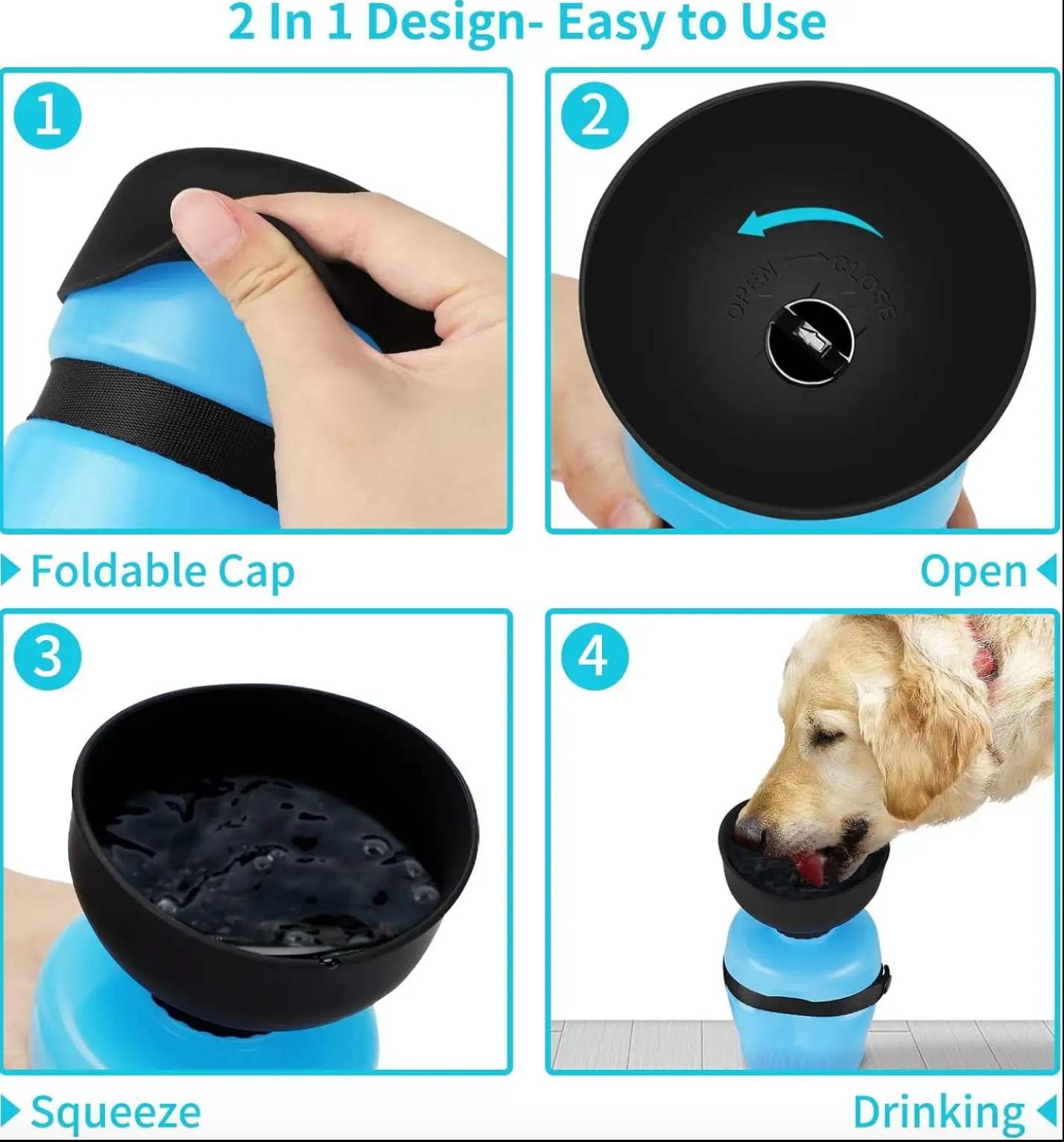 2 In 1 Design- Easy to Use

1

2

OPEN CLOSE

Foldable Cap

Open

3

4

Squeeze

Drinking