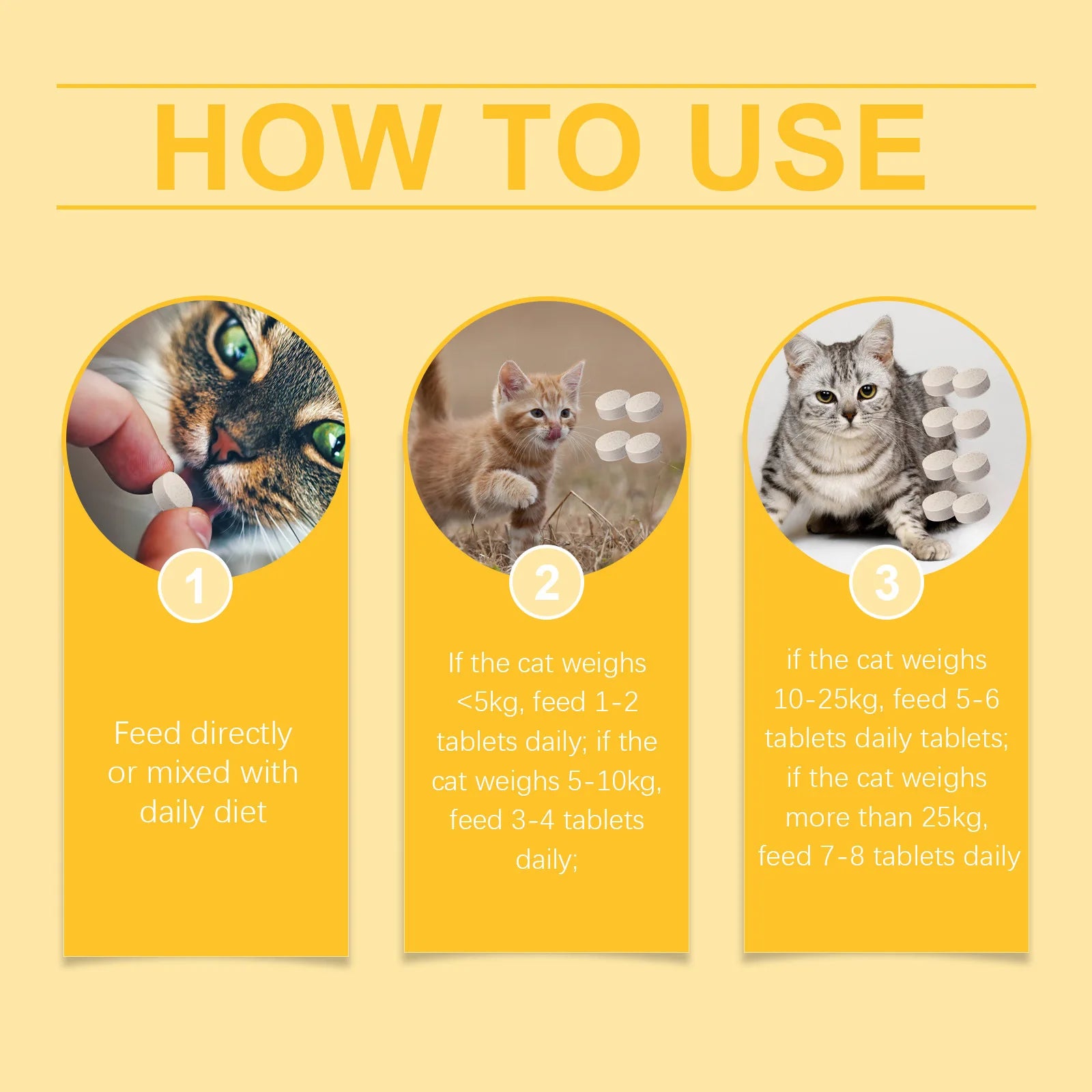 HOW TO USE

1

Feed directly or mixed with daily diet

2

If the cat weighs <5kg, feed 1-2 tablets daily; if the cat weighs 5-10kg, feed 3-4 tablets daily;

3

if the cat weighs 10-25kg, feed 5-6 tablets daily tablets; if the cat weighs more than 25kg, feed 7-8 tablets daily