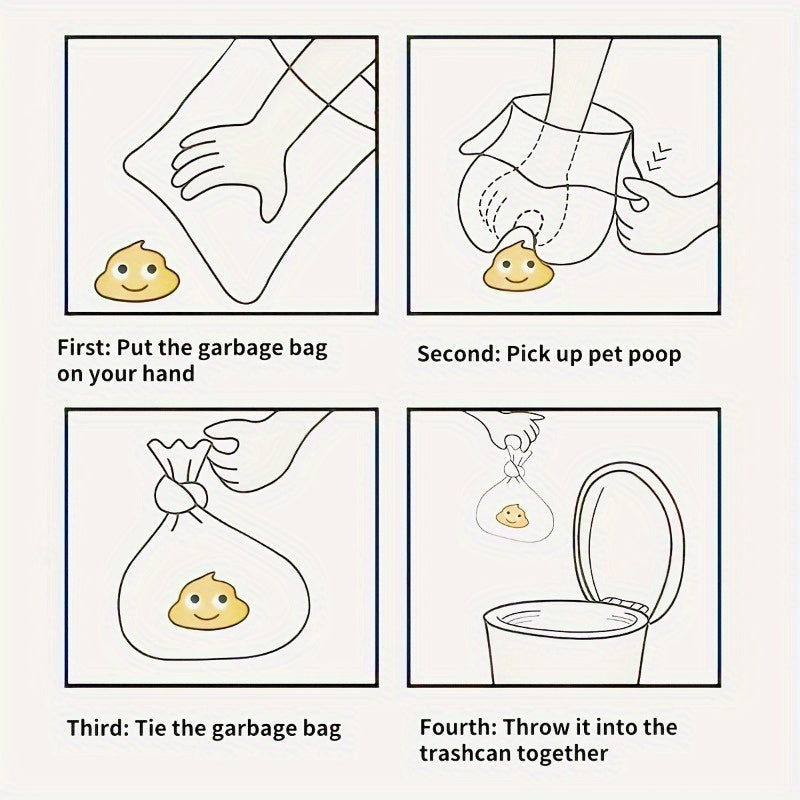 First: Put the garbage bag on your hand

Second: Pick up pet poop

Third: Tie the garbage bag

Fourth: Throw it into the trashcan together